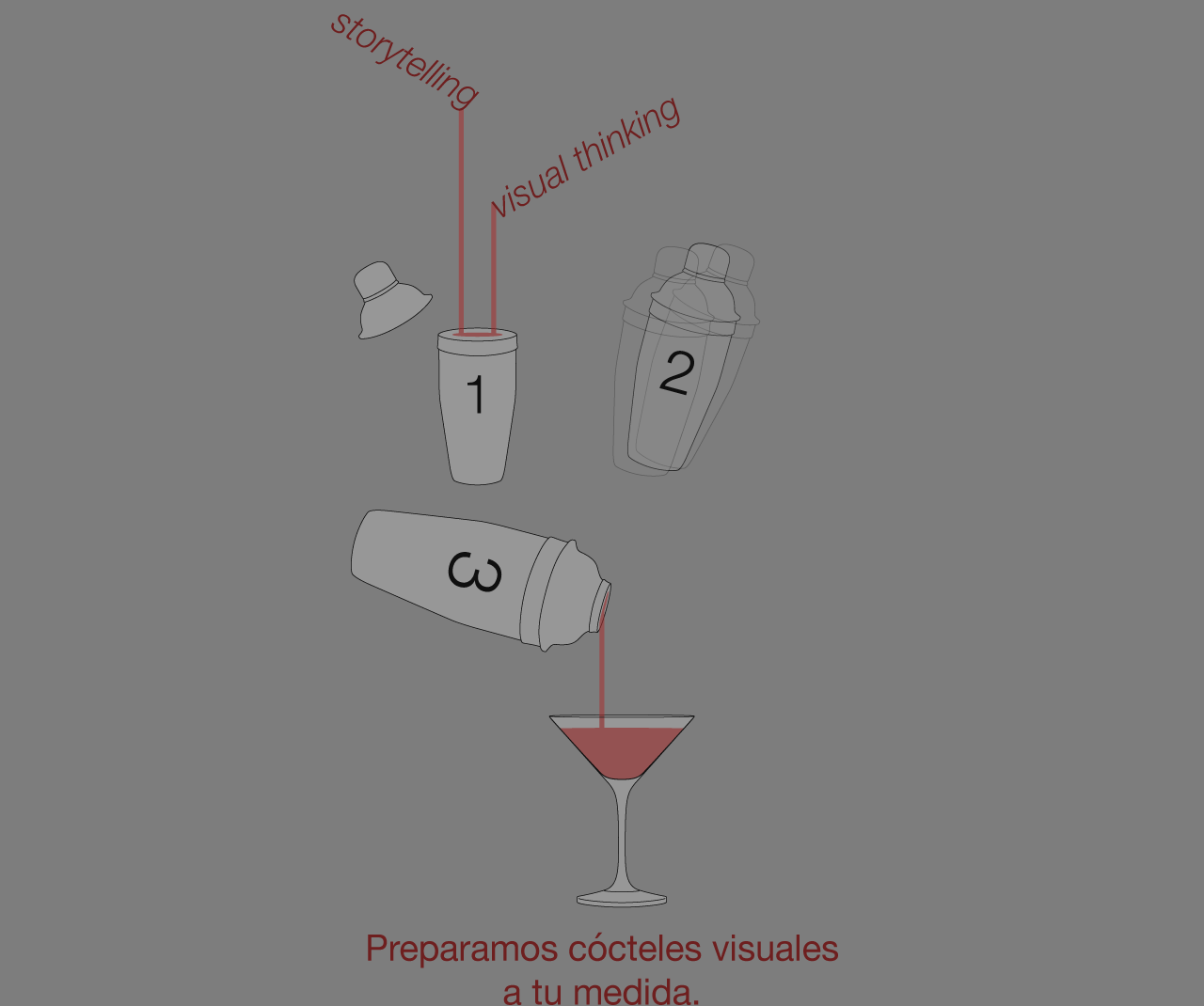 storytelling

visual thinking

1

2

3

Preparamos cócteles visuales
a tu medida.